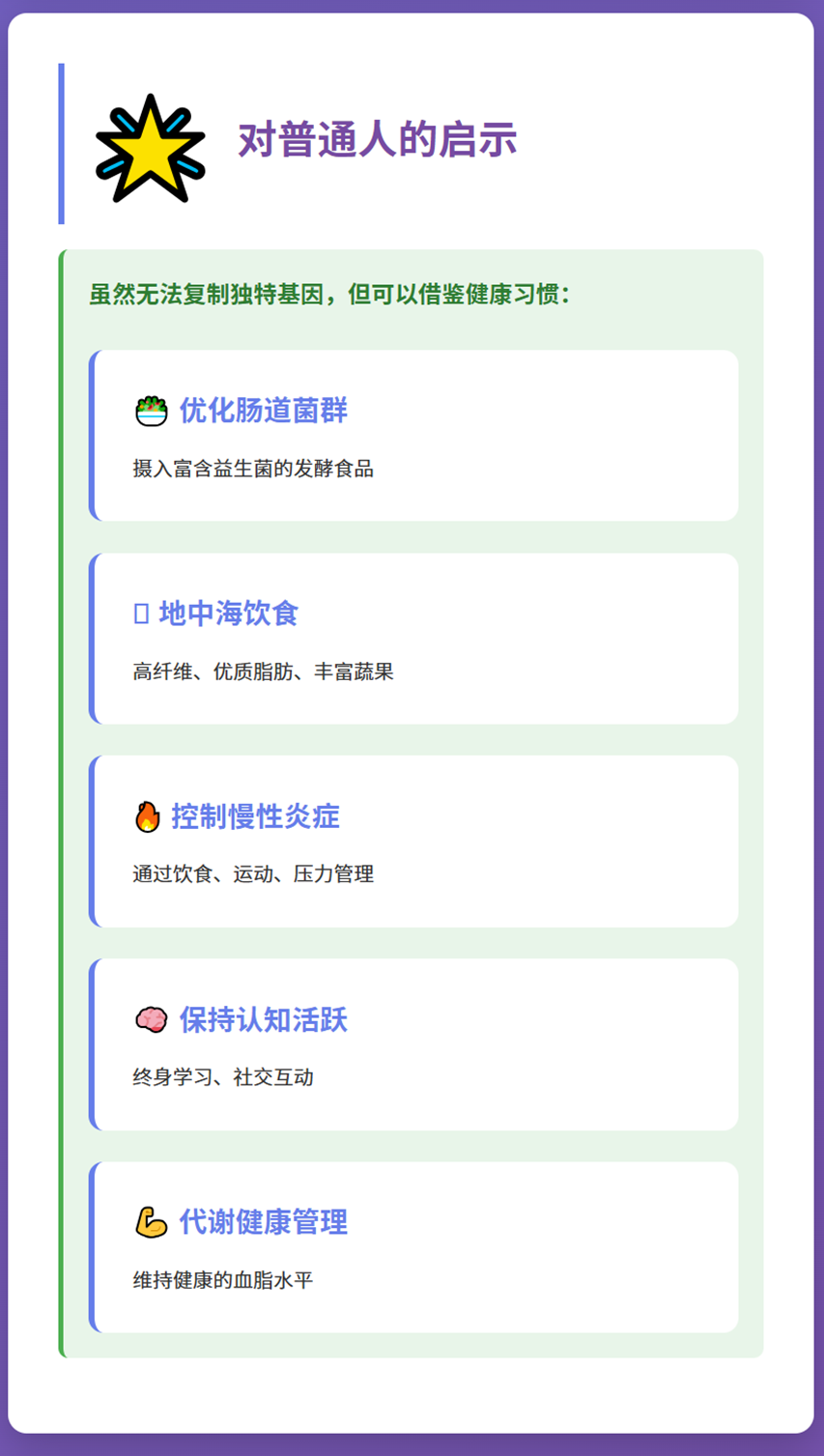 对普通人的启示

虽然无法复制独特基因，但可以借鉴健康习惯：

优化肠道菌群

摄入富含益生菌的发酵食品

地中海饮食

高纤维、优质脂肪、丰富蔬果

控制慢性炎症

通过饮食、运动、压力管理

保持认知活跃

终身学习、社交互动

代谢健康管理

维持健康的血脂水平